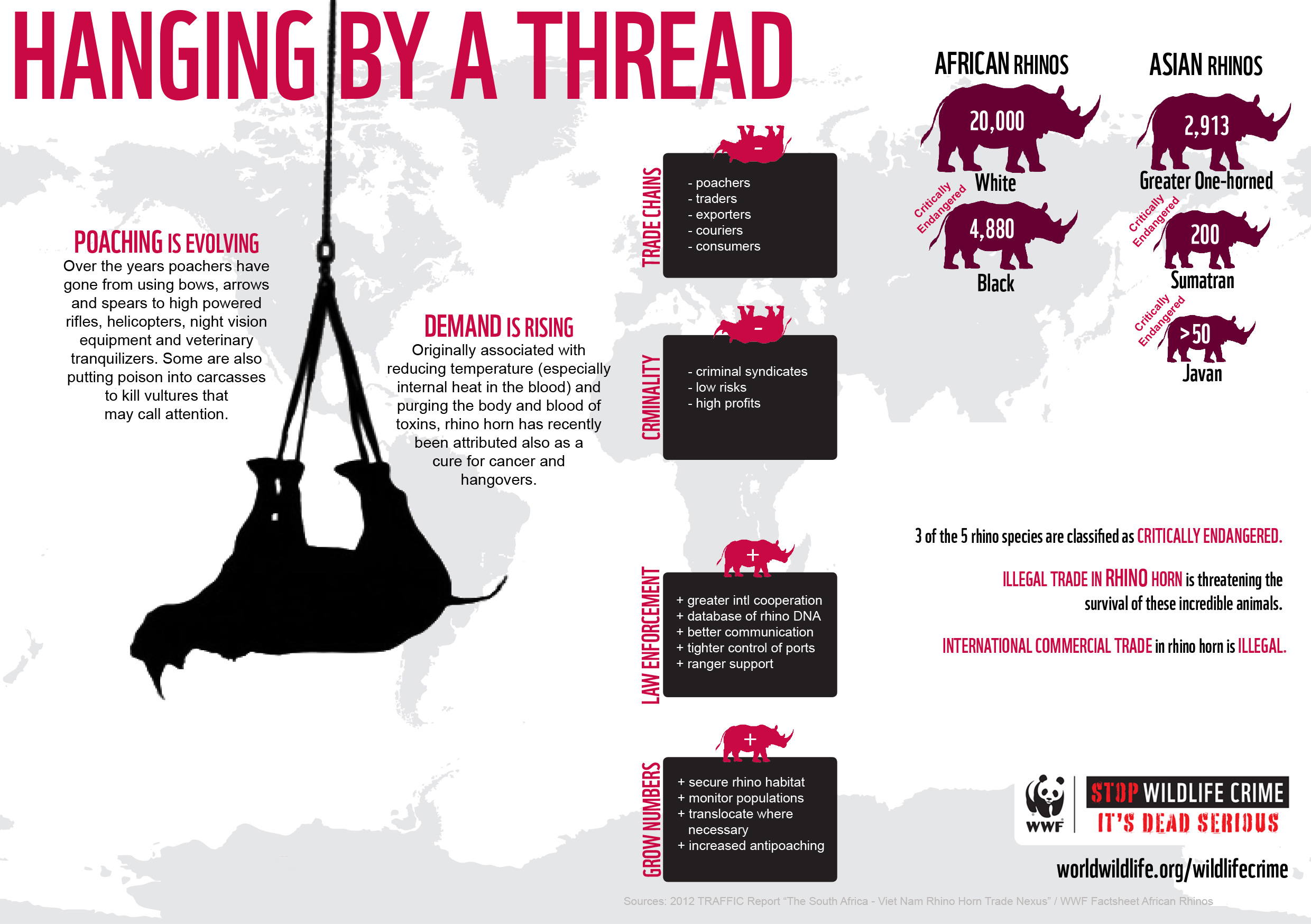 HANGING BY A THREAD

POACHING IS EVOLVING
Over the years poachers have gone from using bows, arrows and spears to high powered rifles, helicopters, night vision equipment and veterinary tranquilizers. Some are also putting poison into carcasses to kill vultures that may call attention.

DEMAND IS RISING
Originally associated with reducing temperature (especially internal heat in the blood) and purging the body and blood of toxins, rhino horn has recently been attributed also as a cure for cancer and hangovers.

TRADE CHAINS
-
- poachers
- traders
- exporters
- couriers
- consumers

CRIMINALITY
-
- criminal syndicates
- low risks
- high profits

LAW ENFORCEMENT
+
+ greater intl cooperation
+ database of rhino DNA
+ better communication
+ tighter control of ports
+ ranger support

GROW NUMBERS
+
+ secure rhino habitat
+ monitor populations
+ translocate where necessary
+ increased antipoaching

AFRICAN RHINOS
20,000
White
Critically Endangered
4,880
Black

ASIAN RHINOS
2,913
Greater One-horned
Critically Endangered
200
Sumatran
Critically Endangered
>50
Javan

3 of the 5 rhino species are classified as CRITICALLY ENDANGERED.

ILLEGAL TRADE IN RHINO HORN is threatening the survival of these incredible animals.

INTERNATIONAL COMMERCIAL TRADE in rhino horn is ILLEGAL.

WWF
STOP WILDLIFE CRIME
IT'S DEAD SERIOUS

worldwildlife.org/wildlifecrime

Sources: 2012 TRAFFIC Report "The South Africa - Viet Nam Rhino Horn Trade Nexus" / WWF Factsheet African Rhinos